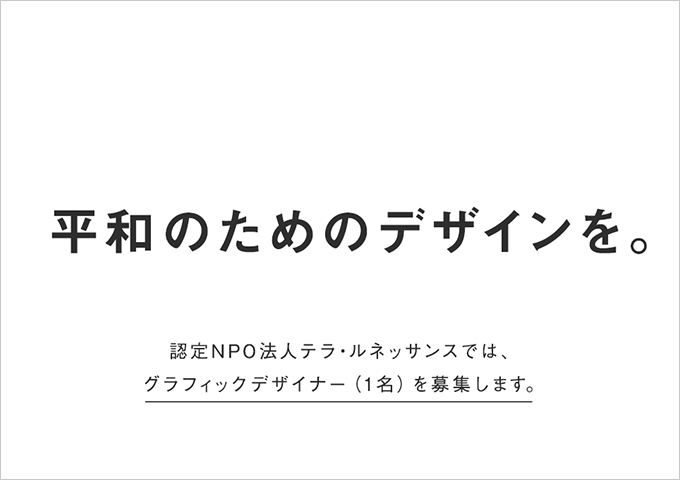 平和のためのデザインを。

認定NPO法人テラ・ルネッサンスでは、
グラフィックデザイナー（1名）を募集します。